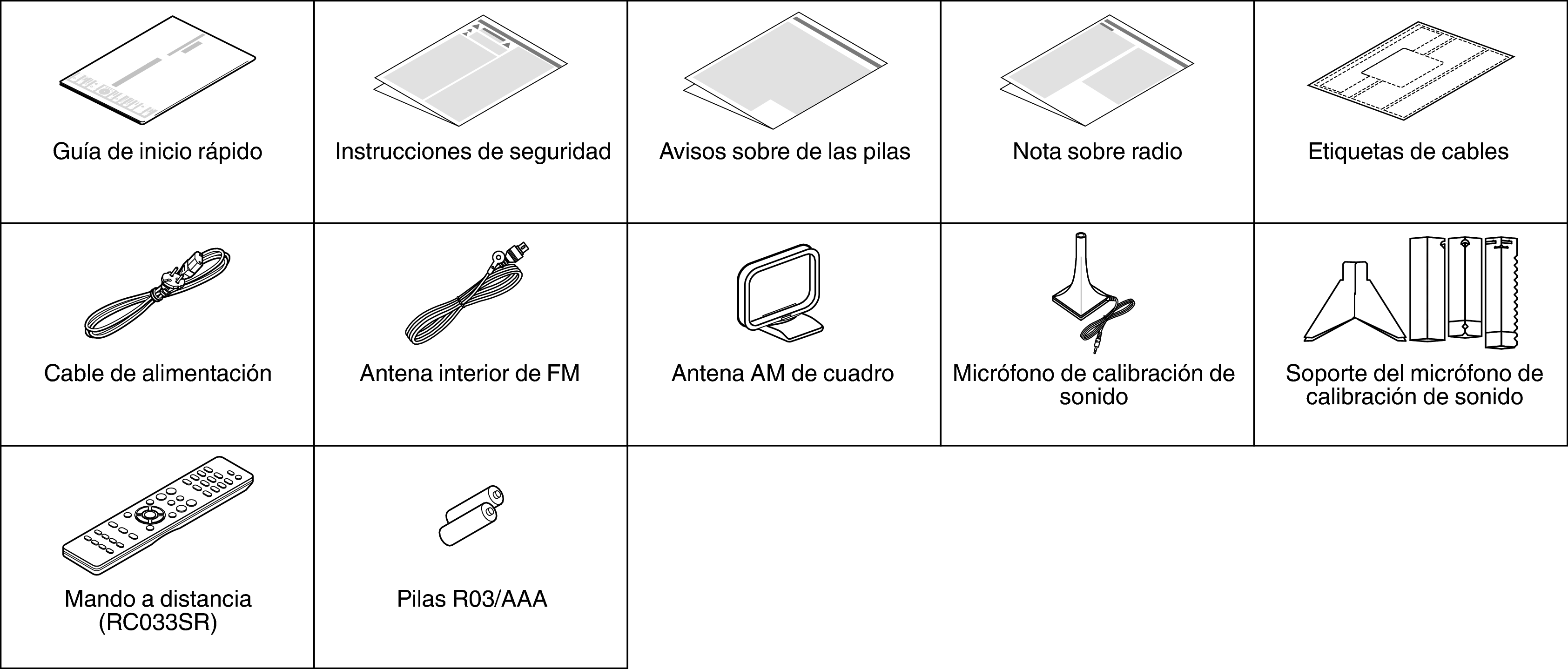 | Guía de inicio rápido | Instrucciones de seguridad | Avisos sobre de las pilas | Nota sobre radio | Etiquetas de cables |
|---|---|---|---|---|
| Cable de alimentación | Antena interior de FM | Antena AM de cuadro | Micrófono de calibración de sonido | Soporte del micrófono de calibración de sonido |
| Mando a distancia (RC033SR) | Pilas R03/AAA | | | |